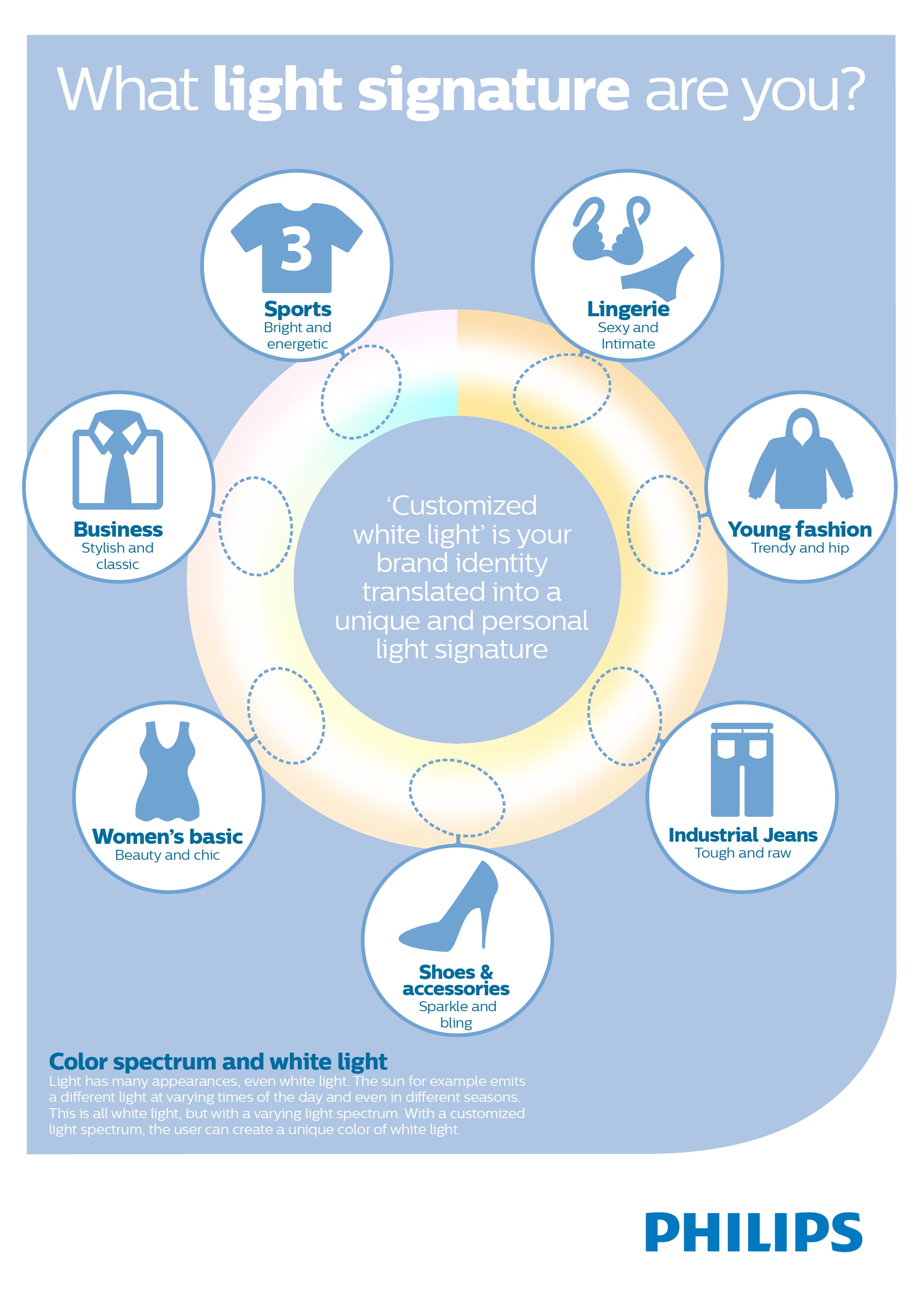 What light signature are you?

3

Sports
Bright and energetic

Lingerie
Sexy and Intimate

Business
Stylish and classic

Young fashion
Trendy and hip

'Customized white light' is your brand identity translated into a unique and personal light signature

Women's basic
Beauty and chic

Industrial Jeans
Tough and raw

Shoes & accessories
Sparkle and bling

Color spectrum and white light
Light has many appearances, even white light. The sun for example emits a different light at varying times of the day and even in different seasons. This is all white light, but with a varying light spectrum. With a customized light spectrum, the user can create a unique color of white light.

PHILIPS