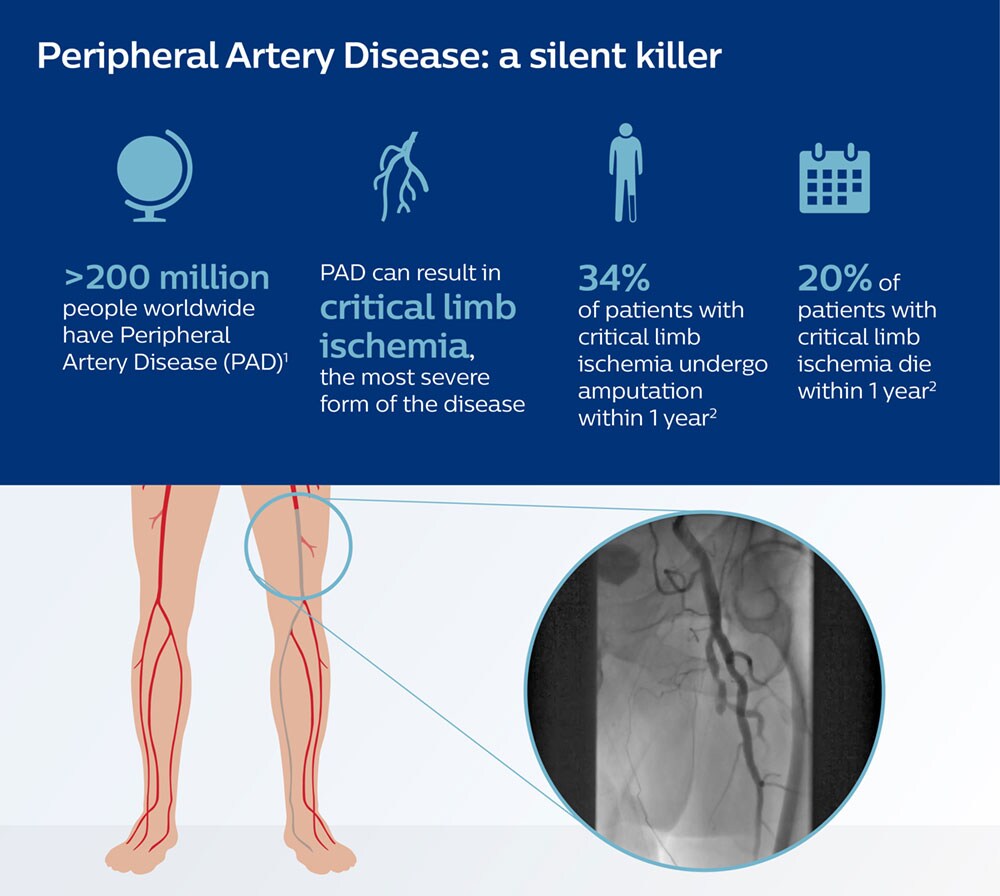 Peripheral Artery Disease: a silent killer

>200 million people worldwide have Peripheral Artery Disease (PAD)$^1$

PAD can result in critical limb ischemia, the most severe form of the disease

34% of patients with critical limb ischemia undergo amputation within 1 year$^2$

20% of patients with critical limb ischemia die within 1 year$^2$