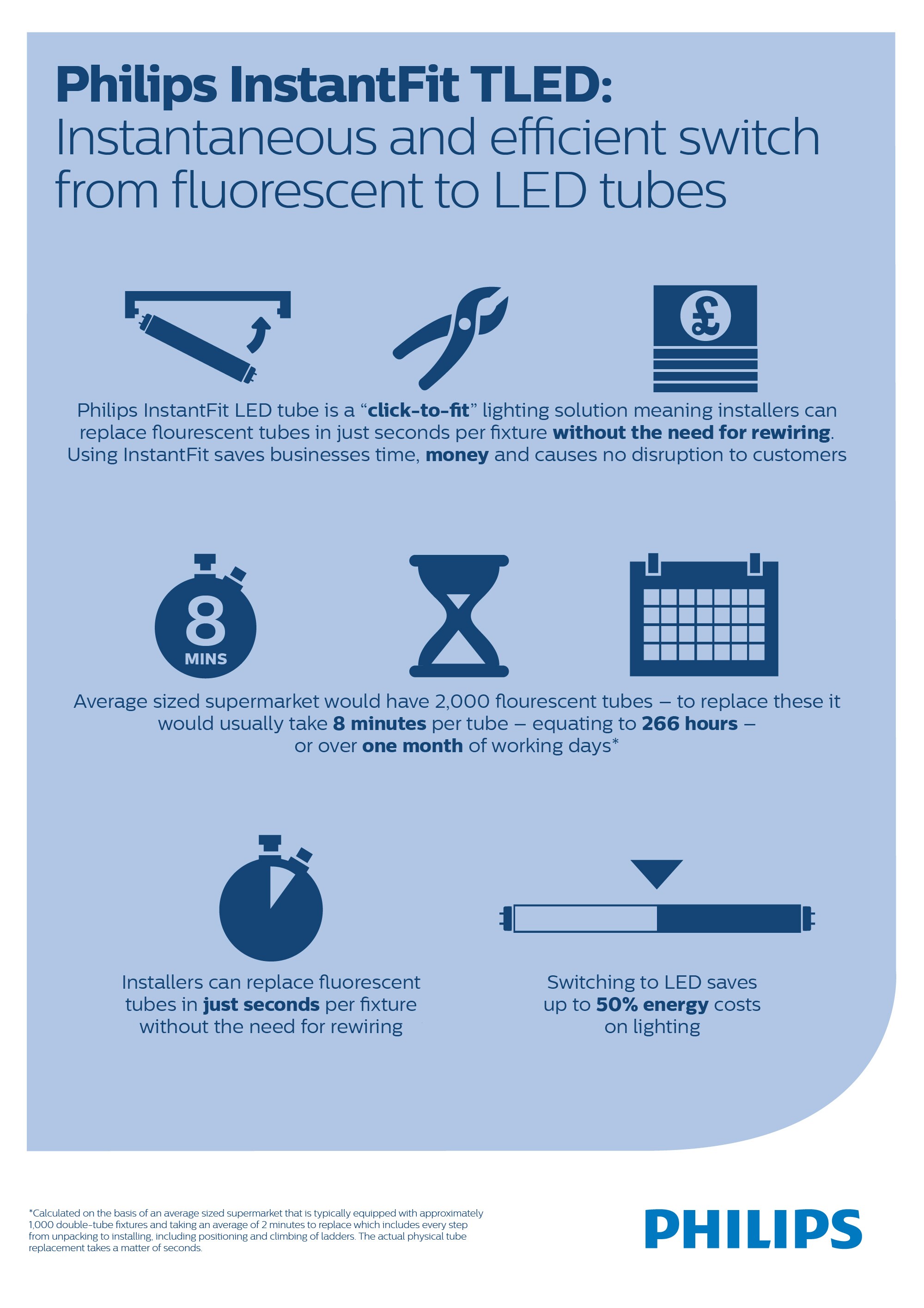 Philips InstantFit TLED:
Instantaneous and efficient switch from fluorescent to LED tubes

£

Philips InstantFit LED tube is a “click-to-fit” lighting solution meaning installers can replace flourescent tubes in just seconds per fixture without the need for rewiring. Using InstantFit saves businesses time, money and causes no disruption to customers

8
MINS

Average sized supermarket would have 2,000 flourescent tubes – to replace these it would usually take 8 minutes per tube – equating to 266 hours – or over one month of working days*

Installers can replace fluorescent tubes in just seconds per fixture without the need for rewiring

Switching to LED saves up to 50% energy costs on lighting

*Calculated on the basis of an average sized supermarket that is typically equipped with approximately 1,000 double-tube fixtures and taking an average of 2 minutes to replace which includes every step from unpacking to installing, including positioning and climbing of ladders. The actual physical tube replacement takes a matter of seconds.

PHILIPS